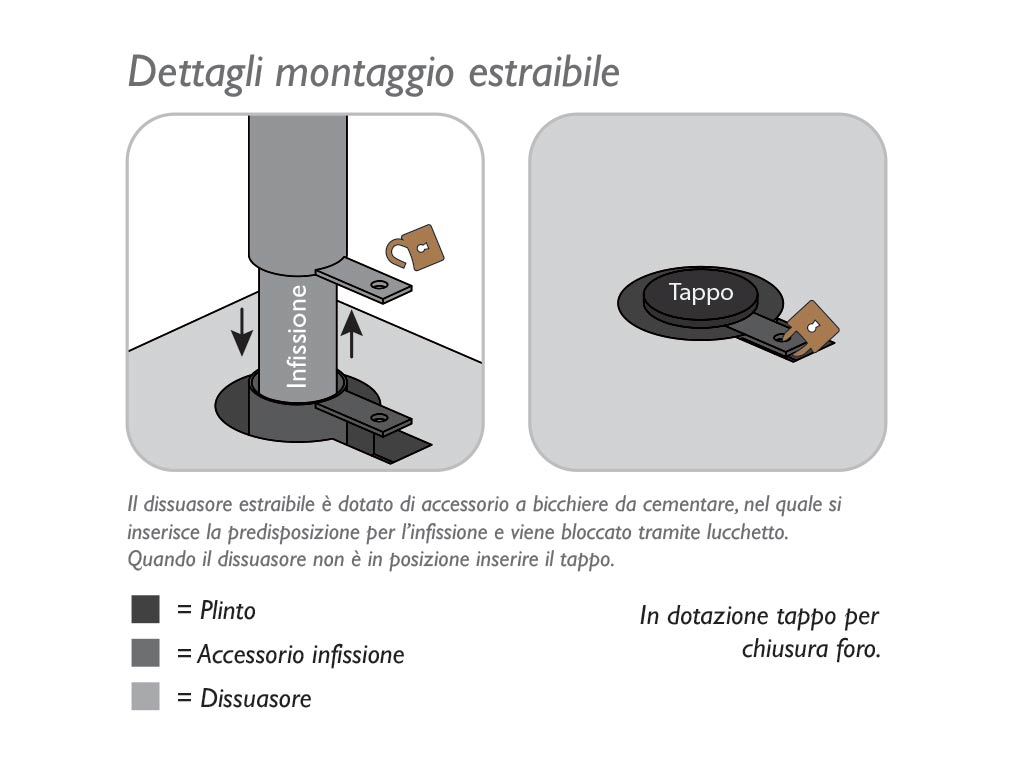 Dettagli montaggio estraibile

Infissione

Tappo

Il dissuasore estraibile è dotato di accessorio a bicchiere da cementare, nel quale si inserisce la predisposizione per l'infissione e viene bloccato tramite lucchetto. Quando il dissuasore non è in posizione inserire il tappo.

= Plinto

= Accessorio infissione

= Dissuasore

In dotazione tappo per chiusura foro.