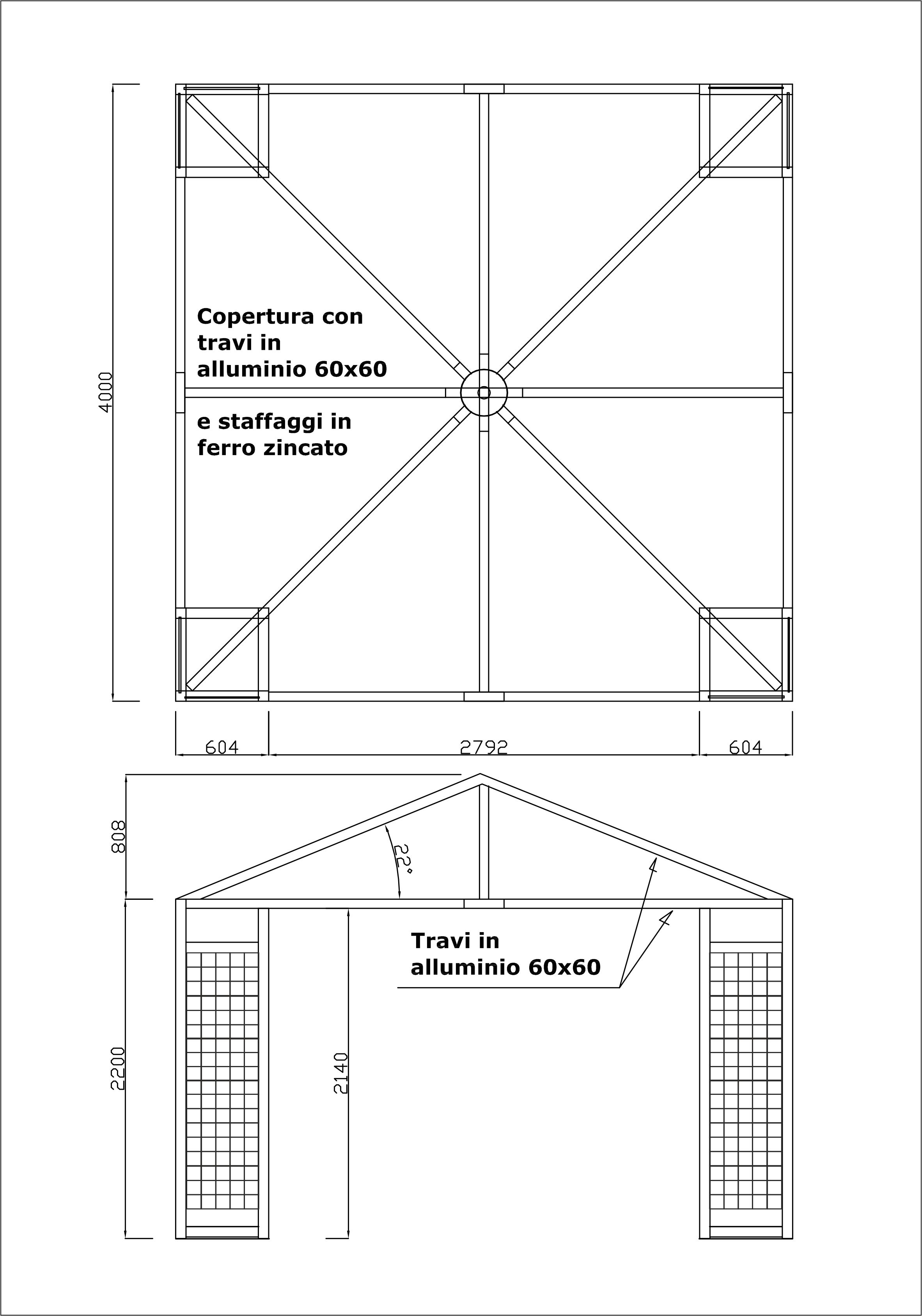 4000

Copertura con travi in alluminio 60x60

e staffaggi in ferro zincato

604 2792 604

808

22°

Travi in alluminio 60x60

2200

2140